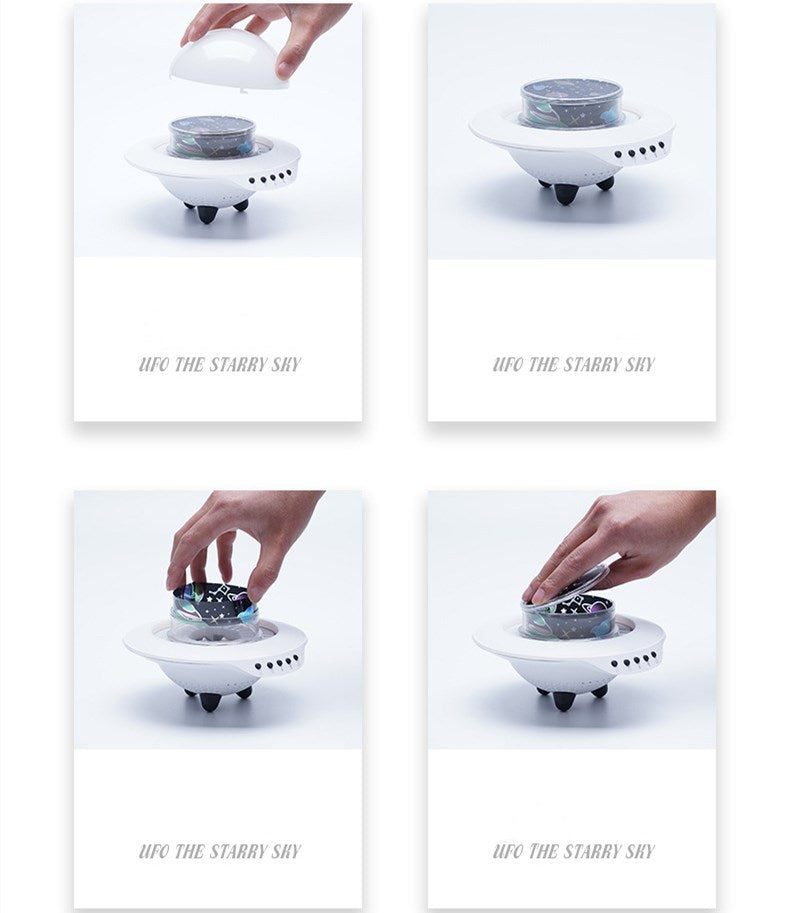 UFO THE STARRY SKY

UFO THE STARRY SKY

UFO THE STARRY SKY

UFO THE STARRY SKY